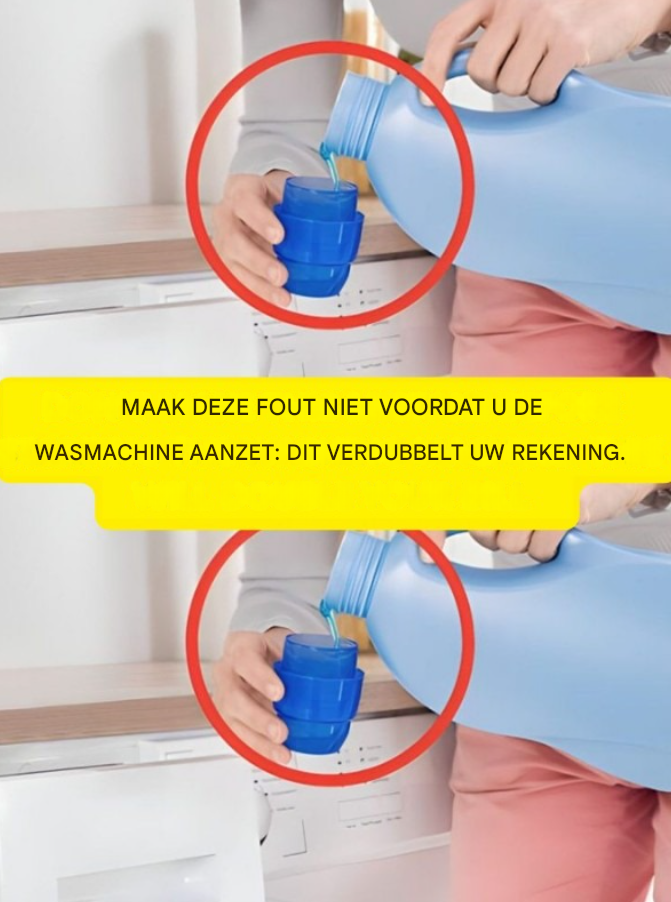 MAAK DEZE FOUT NIET VOORDAT U DE WASMACHINE AANZET: DIT VERDUBBELT UW REKENING.