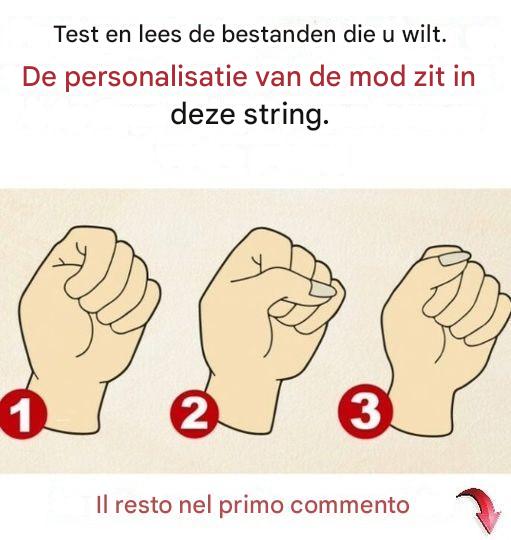 Test en lees de bestanden die u wilt.

De personalisatie van de mod zit in deze string.

1

2

3

Il resto nel primo commento